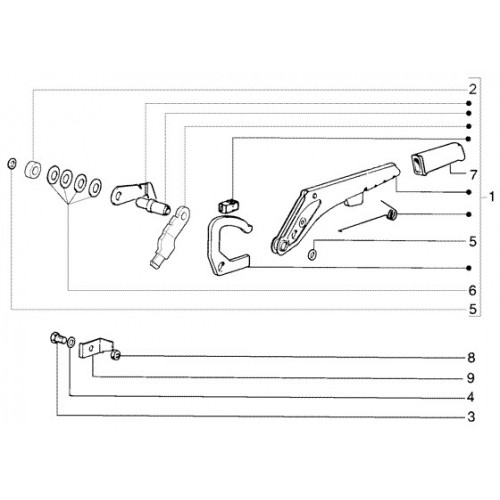 2
7
1
5
6
5
8
9
4
3